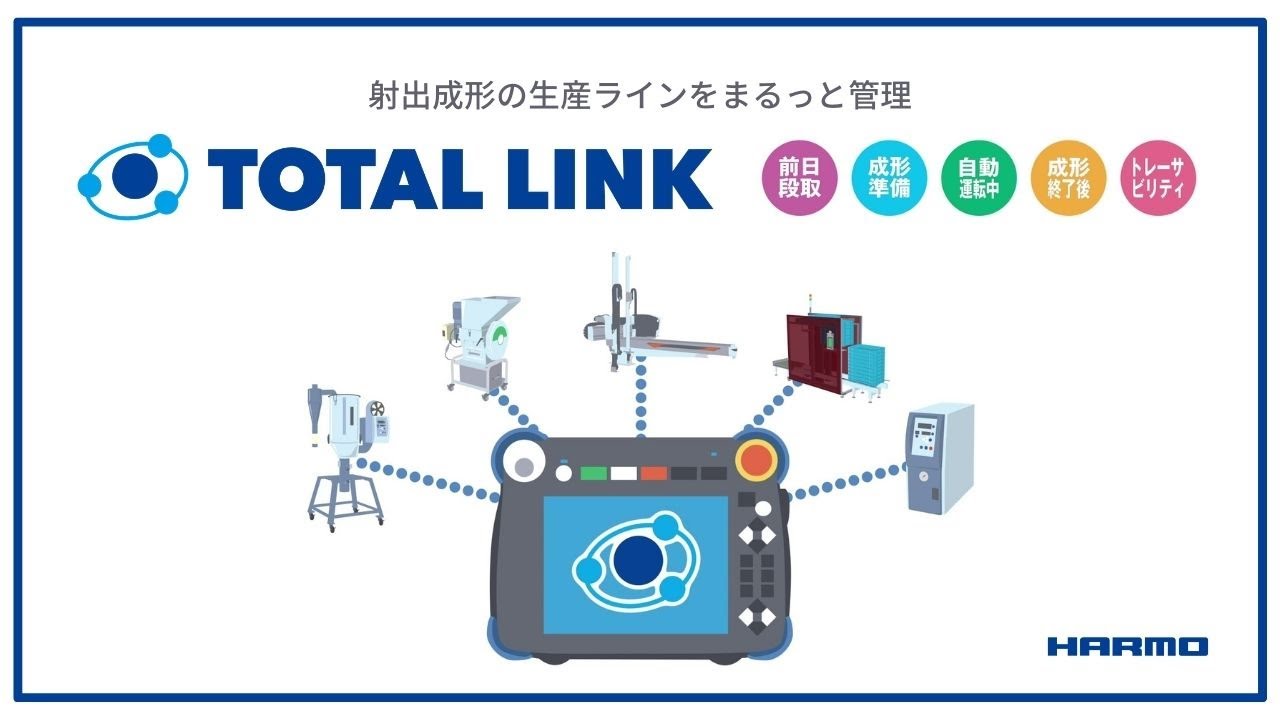 射出成形の生産ラインをまるっと管理

TOTAL LINK

前日段取

成形準備

自動運転中

成形終了後

トレーサビリティ

HARMO